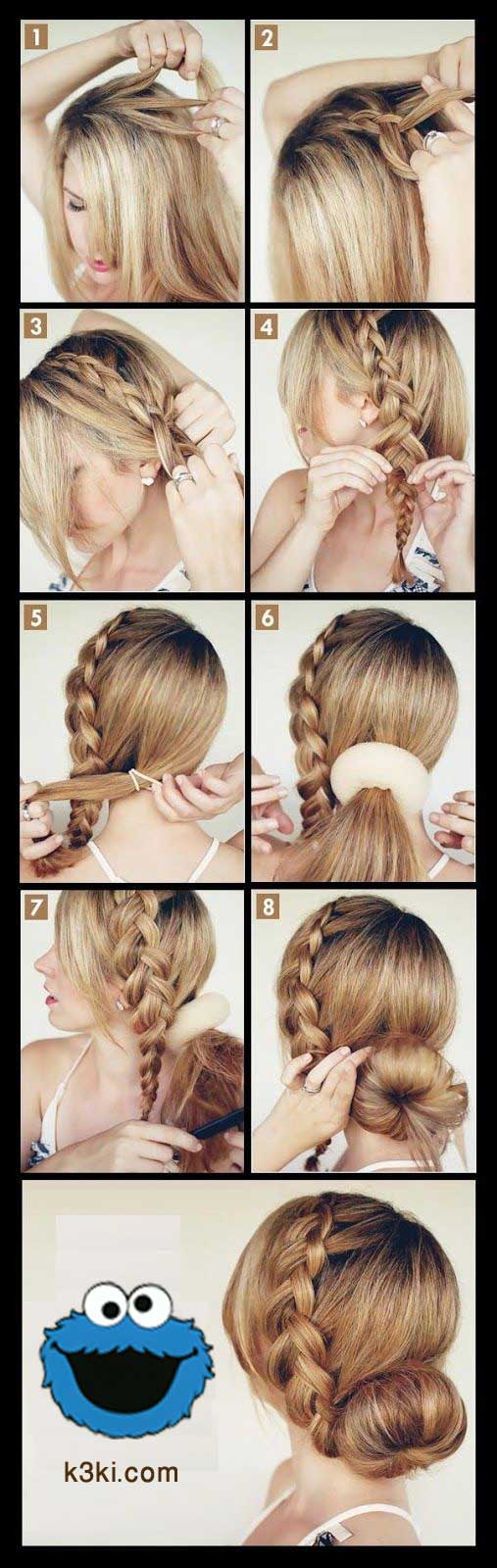 1
2
3
4
5
6
7
8
k3ki.com